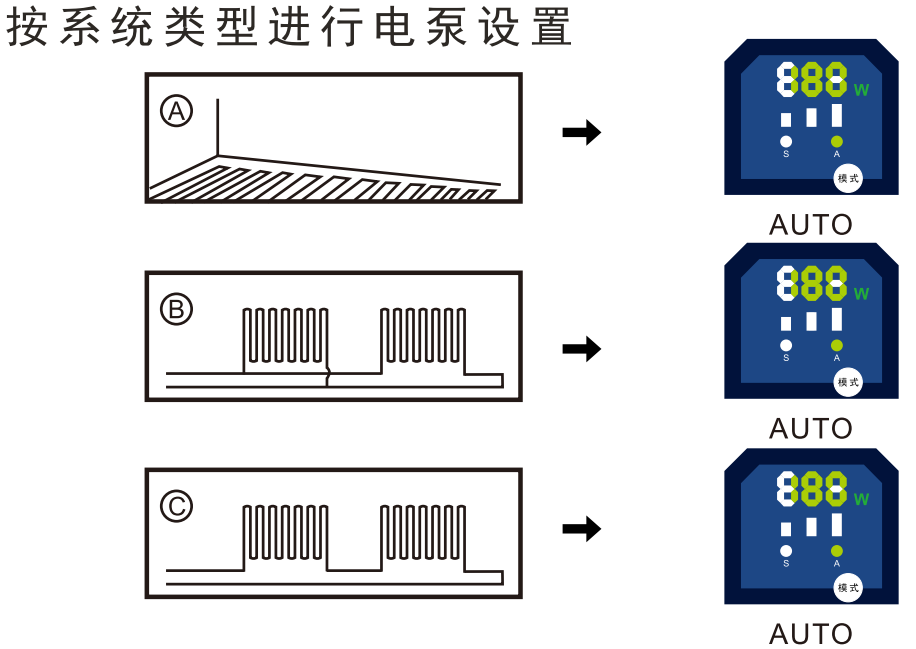 按系统类型进行电泵设置

Ⓐ

888 W
S A
模式
AUTO

Ⓑ

888 W
S A
模式
AUTO

Ⓒ

888 W
S A
模式
AUTO